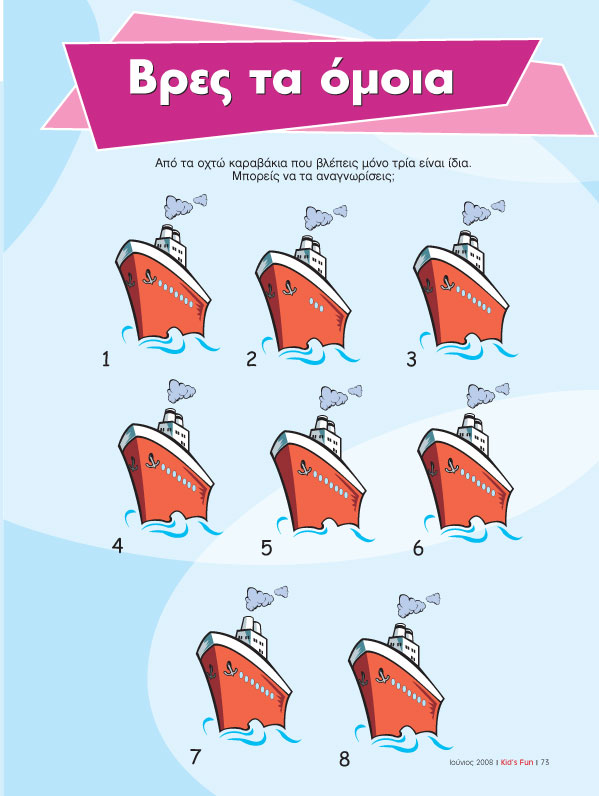 Βρες τα όμοια

Από τα οχτώ καραβάκια που βλέπεις μόνο τρία είναι ίδια. Μπορείς να τα αναγνωρίσεις;

1

2

3

4

5

6

7

8

Ιούνιος 2008 | Kid's Fun | 73