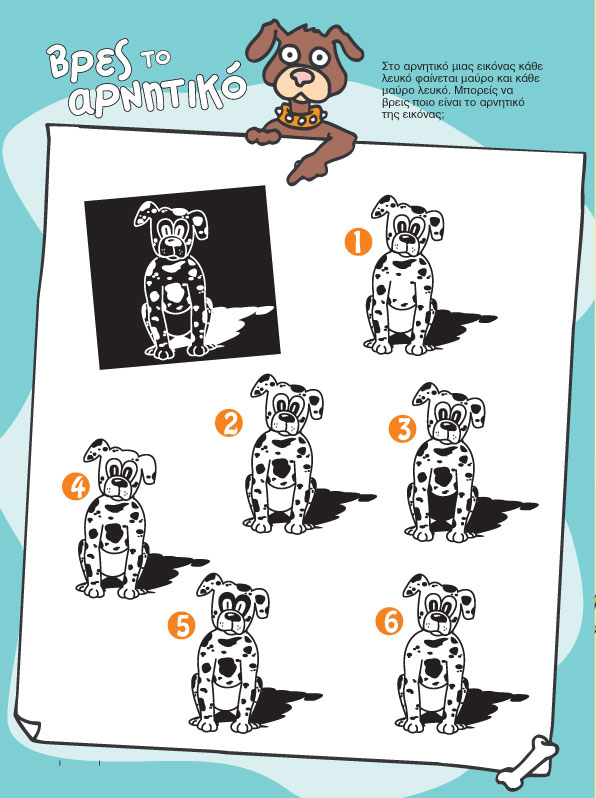 Βρες το αρνητικό

Στο αρνητικό μιας εικόνας κάθε λευκό φαίνεται μαύρο και κάθε μαύρο λευκό. Μπορείς να βρεις ποιο είναι το αρνητικό της εικόνας;

1

2

3

4

5

6